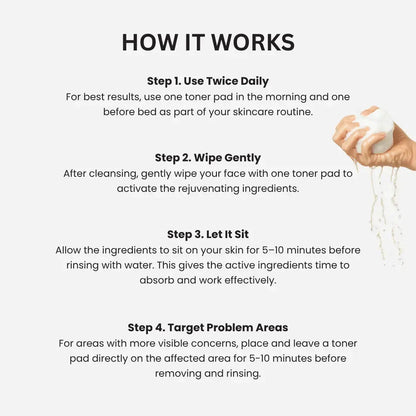 HOW IT WORKS

Step 1. Use Twice Daily
For best results, use one toner pad in the morning and one before bed as part of your skincare routine.

Step 2. Wipe Gently
After cleansing, gently wipe your face with one toner pad to activate the rejuvenating ingredients.

Step 3. Let It Sit
Allow the ingredients to sit on your skin for 5–10 minutes before rinsing with water. This gives the active ingredients time to absorb and work effectively.

Step 4. Target Problem Areas
For areas with more visible concerns, place and leave a toner pad directly on the affected area for 5-10 minutes before removing and rinsing.